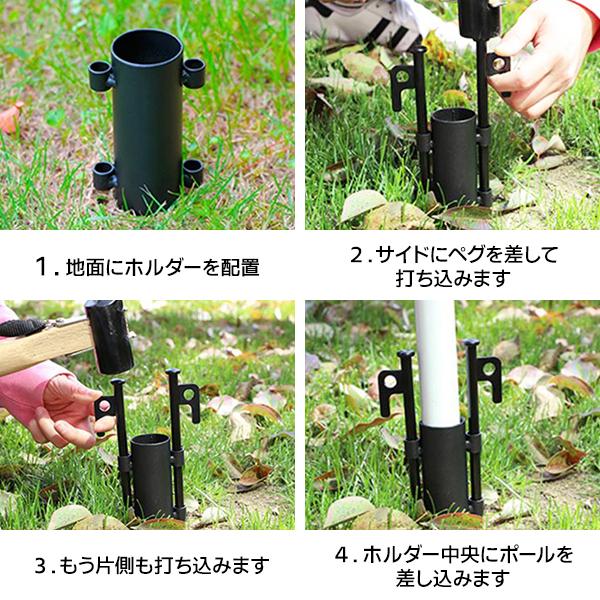 1. 地面にホルダーを配置

2. サイドにペグを差して打ち込みます

3. もう片側も打ち込みます

4. ホルダー中央にポールを差し込みます