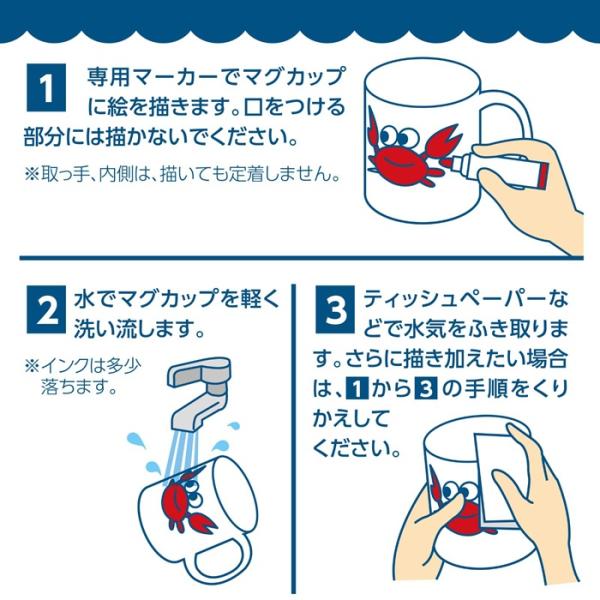 1 専用マーカーでマグカップに絵を描きます。口をつける部分には描かないでください。

※取っ手、内側は、描いても定着しません。

2 水でマグカップを軽く洗い流します。

※インクは多少落ちます。

3 ティッシュペーパーなどで水気をふき取ります。さらに描き加えたい場合は、1から3の手順をくりかえしてください。