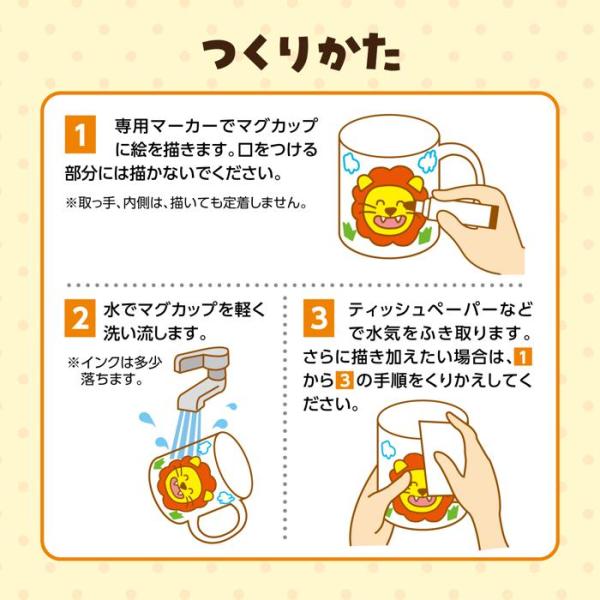 つくりかた

1 専用マーカーでマグカップに絵を描きます。口をつける部分には描かないでください。

※取っ手、内側は、描いても定着しません。

2 水でマグカップを軽く洗い流します。

※インクは多少落ちます。

3 ティッシュペーパーなどで水気をふき取ります。さらに描き加えたい場合は、1から3の手順をくりかえしてください。