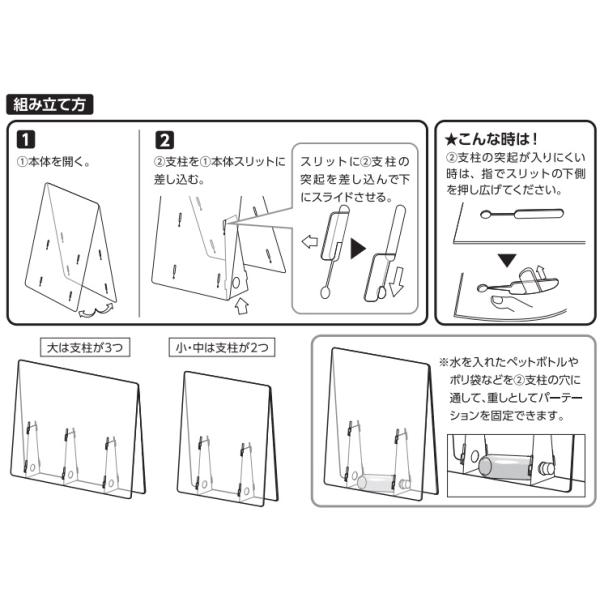 組み立て方

1
①本体を開く。

2
②支柱を①本体スリットに差し込む。

スリットに②支柱の突起を差し込んで下にスライドさせる。

★こんな時は！
②支柱の突起が入りにくい時は、指でスリットの下側を押し広げてください。

大は支柱が3つ

小・中は支柱が2つ

※水を入れたペットボトルやポリ袋などを②支柱の穴に通して、重しとしてパーテーションを固定できます。