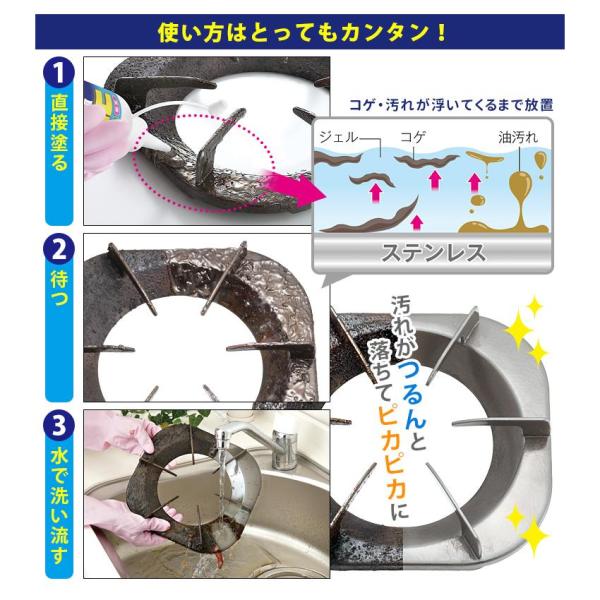 使い方はとってもカンタン！

1 直接塗る

コゲ・汚れが浮いてくるまで放置

ジェル コゲ 油汚れ

ステンレス

2 待つ

3 水で洗い流す

汚れがつるんと落ちてピカピカに