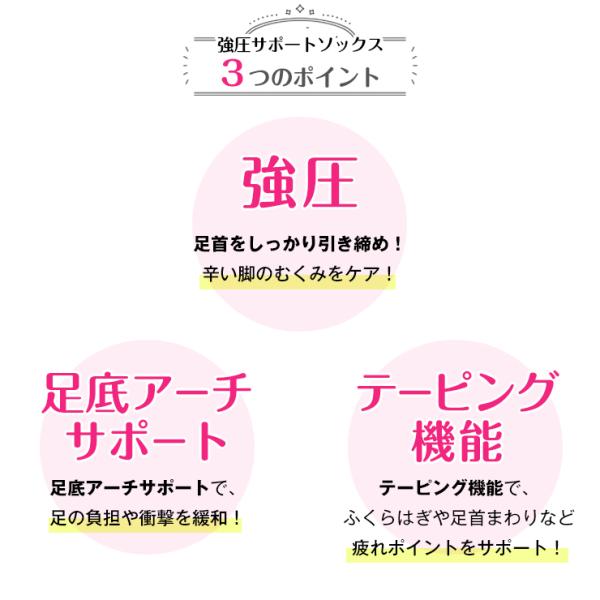 強圧サポートソックス
3つのポイント

強圧

足首をしっかり引き締め！
辛い脚のむくみをケア！

足底アーチ
サポート

足底アーチサポートで、
足の負担や衝撃を緩和！

テーピング
機能

テーピング機能で、
ふくらはぎや足首まわりなど
疲れポイントをサポート！