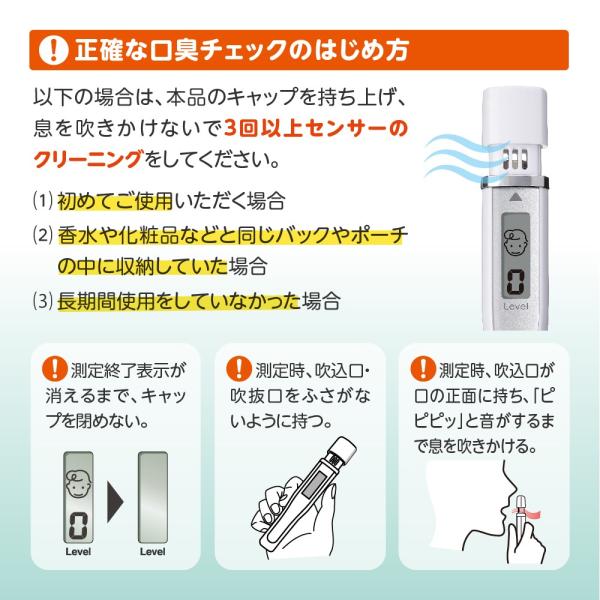 正確な口臭チェックのはじめ方

以下の場合は、本品のキャップを持ち上げ、息を吹きかけないで3回以上センサーのクリーニングをしてください。

(1) 初めてご使用いただく場合
(2) 香水や化粧品などと同じバックやポーチの中に収納していた場合
(3) 長期間使用をしていなかった場合

0
Level

測定終了表示が消えるまで、キャップを閉めない。

0
Level
Level

測定時、吹込口・吹抜口をふさがないように持つ。

測定時、吹込口が口の正面に持ち、「ピピピッ」と音がするまで息を吹きかける。