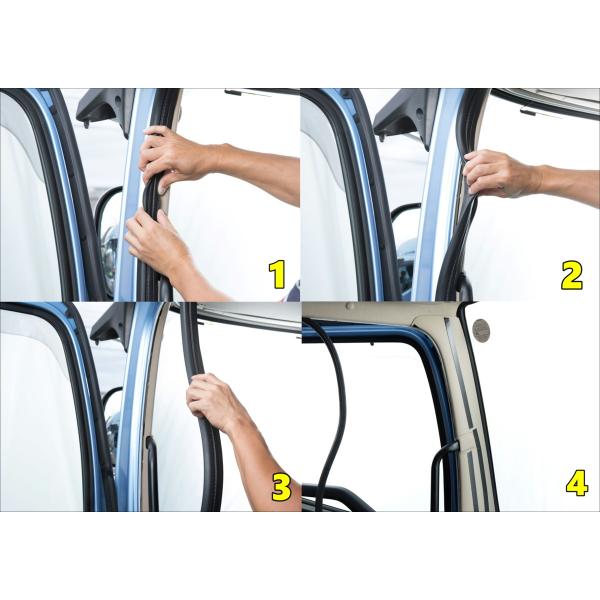 1

2

3

4