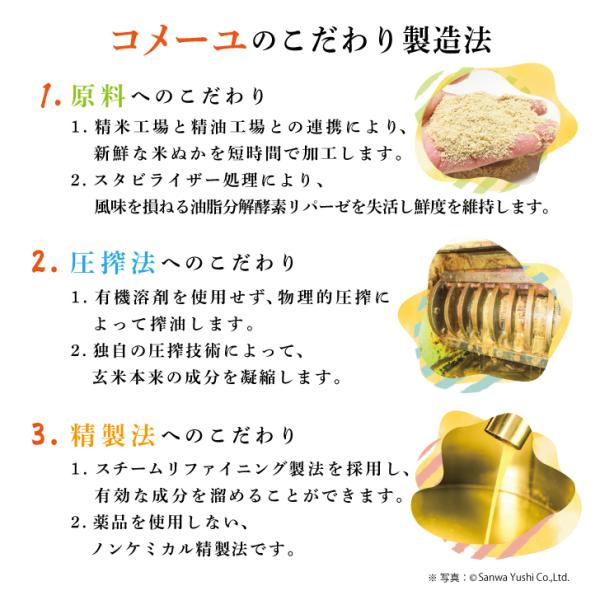 コメーユのこだわり製造法

1. 原料へのこだわり

1. 精米工場と精油工場との連携により、新鮮な米ぬかを短時間で加工します。

2. スタビライザー処理により、風味を損ねる油脂分解酵素リパーゼを失活し鮮度を維持します。

2. 圧搾法へのこだわり

1. 有機溶剤を使用せず、物理的圧搾によって搾油します。

2. 独自の圧搾技術によって、玄米本来の成分を凝縮します。

3. 精製法へのこだわり

1. スチームリファイニング製法を採用し、有効な成分を溜めることができます。

2. 薬品を使用しない、ノンケミカル精製法です。

※ 写真：©Sanwa Yushi Co.,Ltd.