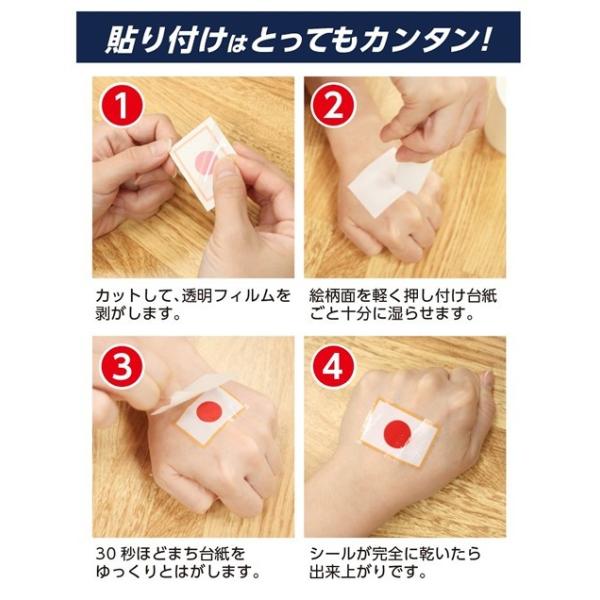 貼り付けはとってもカンタン!

1

カットして、透明フィルムを剥がします。

2

絵柄面を軽く押し付け台紙ごと十分に湿らせます。

3

30 秒ほどまち台紙をゆっくりとはがします。

4

シールが完全に乾いたら出来上がりです。