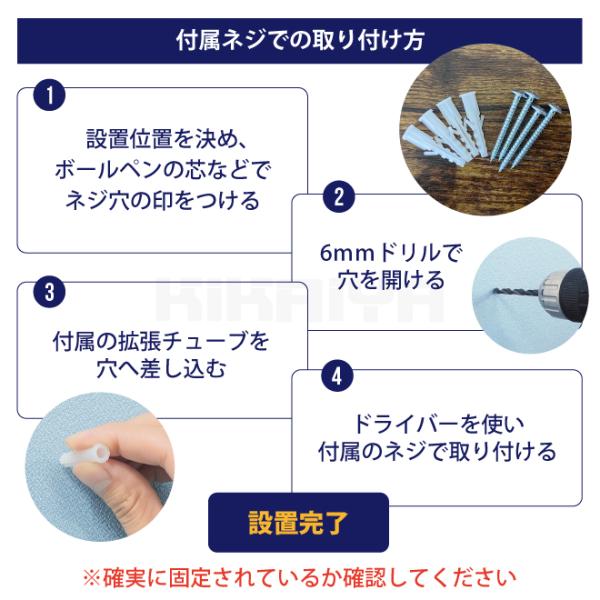 付属ネジでの取り付け方

1
設置位置を決め、ボールペンの芯などでネジ穴の印をつける

2
6mmドリルで穴を開ける

KIKAIYA

3
付属の拡張チューブを穴へ差し込む

4
ドライバーを使い付属のネジで取り付ける

設置完了

※確実に固定されているか確認してください