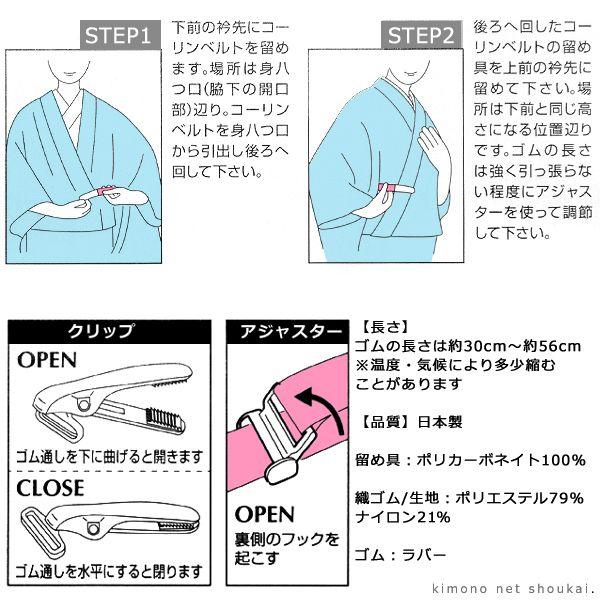 STEP1

下前の衿先にコーリンベルトを留めます。場所は身八つ口(脇下の開口部)辺り。コーリンベルトを身八つ口から引出し後ろへ回して下さい。

STEP2

後ろへ回したコーリンベルトの留め具を上前の衿先に留めて下さい。場所は下前と同じ高さになる位置辺りです。ゴムの長さは強く引っ張らない程度にアジャスターを使って調節して下さい。

クリップ

OPEN

ゴム通しを下に曲げると開きます

CLOSE

ゴム通しを水平にすると閉ります

アジャスター

OPEN

裏側のフックを起こす

【長さ】
ゴムの長さは約30cm～約56cm
※温度・気候により多少縮むことがあります

【品質】日本製

留め具：ポリカーボネイト100%

織ゴム/生地：ポリエステル79%
ナイロン21%

ゴム：ラバー

kimono net shoukai.