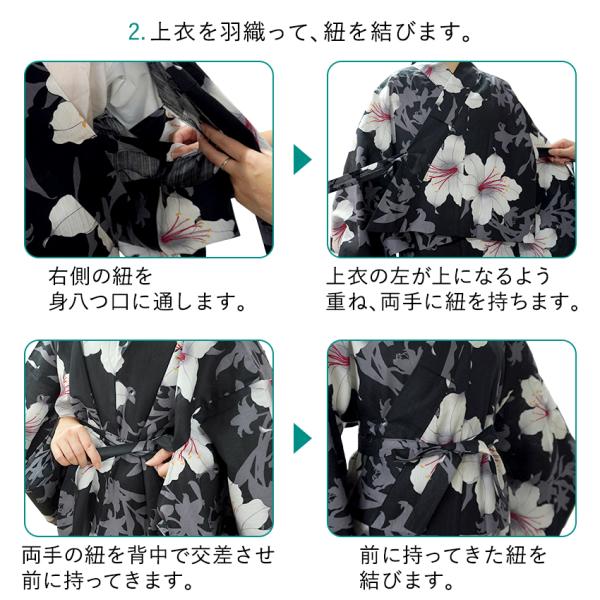 2. 上衣を羽織って、紐を結びます。

右側の紐を
身八つ口に通します。

上衣の左が上になるよう
重ね、両手に紐を持ちます。

両手の紐を背中で交差させ
前に持ってきます。

前に持ってきた紐を
結びます。