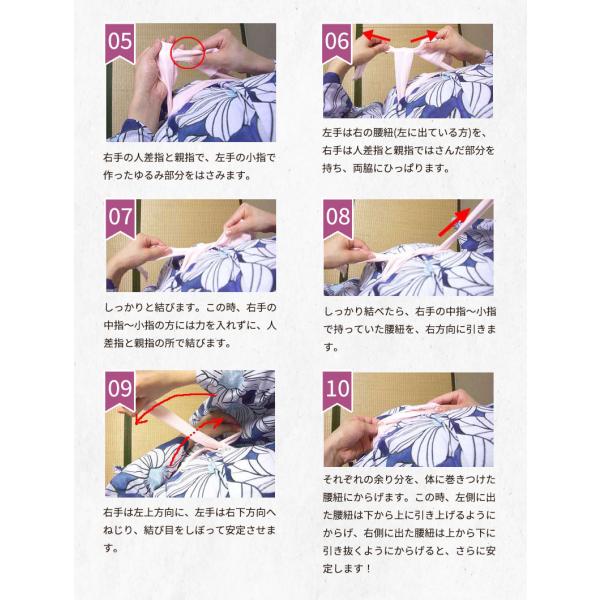 05

右手の人差指と親指で、左手の小指で作ったゆるみ部分をはさみます。

06

左手は右の腰紐(左に出ている方)を、右手は人差指と親指ではさんだ部分を持ち、両脇にひっぱります。

07

しっかりと結びます。この時、右手の中指〜小指の方には力を入れずに、人差指と親指の所で結びます。

08

しっかり結べたら、右手の中指〜小指で持っていた腰紐を、右方向に引きます。

09

右手は左上方向に、左手は右下方向へねじり、結び目をしぼって安定させます。

10

それぞれの余り分を、体に巻きつけた腰紐にからげます。この時、左側に出た腰紐は下から上に引き上げるようにからげ、右側に出た腰紐は上から下に引き抜くようにからげると、さらに安定します!