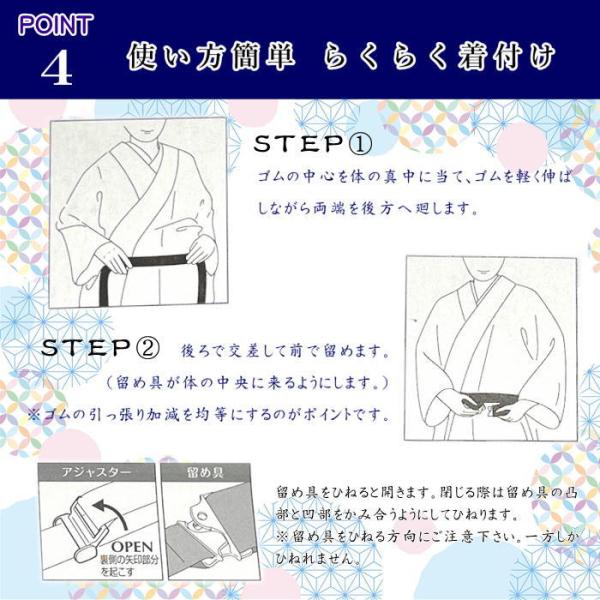 POINT 4

使い方簡単　らくらく着付け

STEP①
ゴムの中心を体の真中に当て、ゴムを軽く伸ばしながら両端を後方へ廻します。

STEP②　後ろで交差して前で留めます。
（留め具が体の中央に来るようにします。）
※ゴムの引っ張り加減を均等にするのがポイントです。

アジャスター

OPEN
裏側の矢印部分を起こす

留め具

留め具をひねると開きます。閉じる際は留め具の凸部と凹部をかみ合うようにしてひねります。
※留め具をひねる方向にご注意下さい。一方しかひねれません。