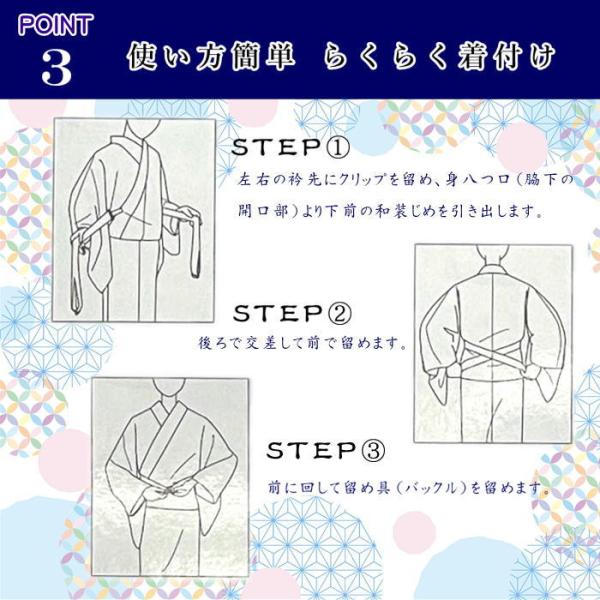 POINT
3

使い方簡単　らくらく着付け

STEP①
左右の衿先にクリップを留め、身八つ口（脇下の開口部）より下前の和装じめを引き出します。

STEP②
後ろで交差して前で留めます。

STEP③
前に回して留め具（バックル）を留めます。