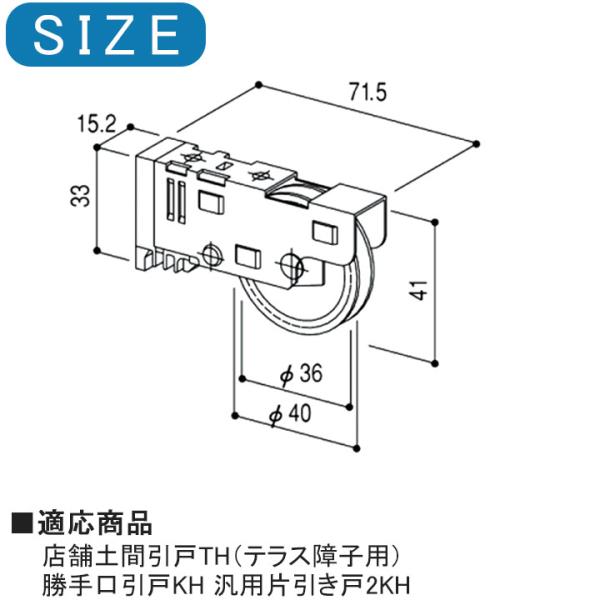 SIZE

71.5

15.2

33

41

$\phi$ 36

$\phi$ 40

■適応商品
店舗土間引戸TH（テラス障子用）
勝手口引戸KH 汎用片引き戸2KH