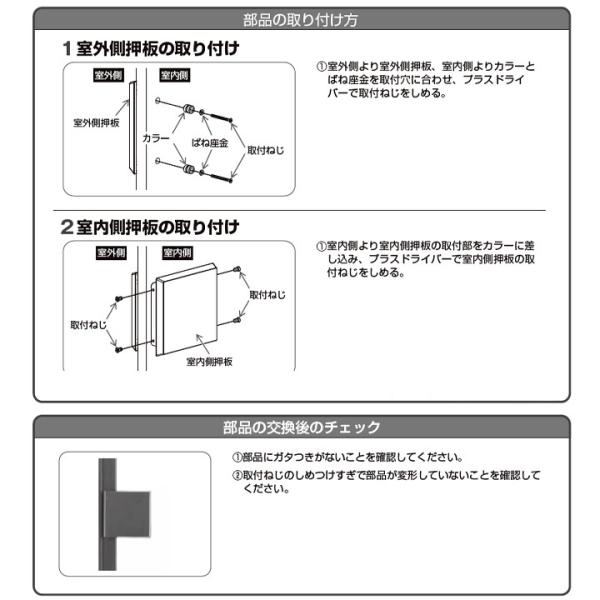 部品の取り付け方

1 室外側押板の取り付け

室外側

室内側

室外側押板

カラー

ばね座金

取付ねじ

①室外側より室外側押板、室内側よりカラーとばね座金を取付穴に合わせ、プラスドライバーで取付ねじをしめる。

2 室内側押板の取り付け

室外側

室内側

取付ねじ

取付ねじ

室内側押板

①室内側より室内側押板の取付部をカラーに差し込み、プラスドライバーで室内側押板の取付ねじをしめる。

部品の交換後のチェック

①部品にガタつきがないことを確認してください。

②取付ねじのしめつけすぎで部品が変形していないことを確認してください。