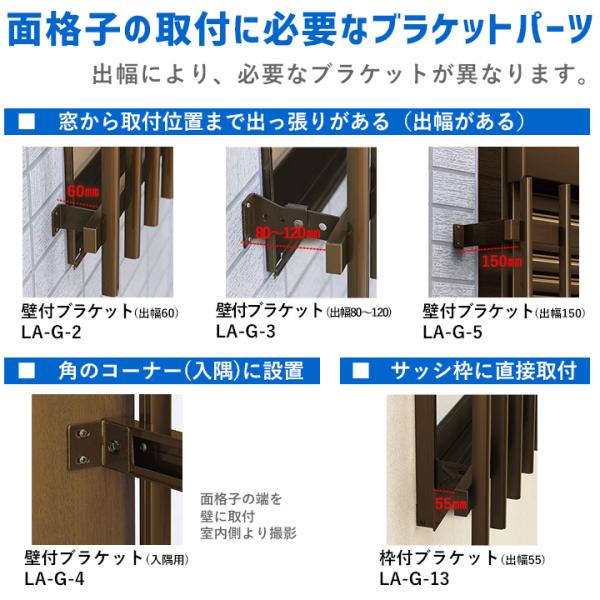 面格子の取付に必要なブラケットパーツ

出幅により、必要なブラケットが異なります。

■ 窓から取付位置まで出っ張りがある（出幅がある）

60mm

壁付ブラケット(出幅60)
LA-G-2

80~120mm

壁付ブラケット(出幅80~120)
LA-G-3

150mm

壁付ブラケット(出幅150)
LA-G-5

■ 角のコーナー(入隅)に設置

面格子の端を
壁に取付
室内側より撮影

壁付ブラケット(入隅用)
LA-G-4

■ サッシ枠に直接取付

55mm

枠付ブラケット(出幅55)
LA-G-13