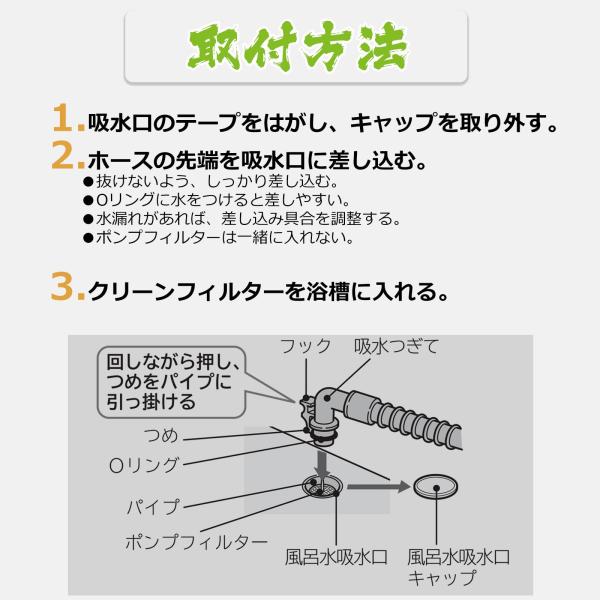 取付方法

1. 吸水口のテープをはがし、キャップを取り外す。

2. ホースの先端を吸水口に差し込む。
●抜けないよう、しっかり差し込む。
●Oリングに水をつけると差しやすい。
●水漏れがあれば、差し込み具合を調整する。
●ポンプフィルターは一緒に入れない。

3. クリーンフィルターを浴槽に入れる。

回しながら押し、つめをパイプに引っ掛ける

フック
吸水つぎて
つめ
Oリング
パイプ
ポンプフィルター
風呂水吸水口
風呂水吸水口キャップ