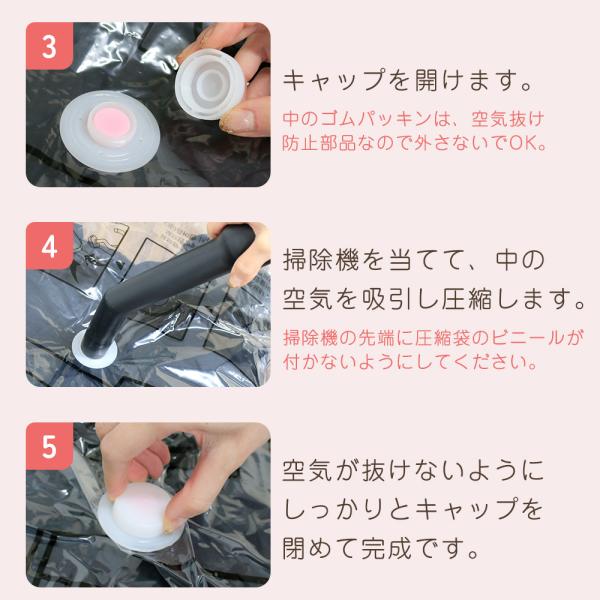 3

キャップを開けます。

中のゴムパッキンは、空気抜け防止部品なので外さないでOK。

4

掃除機を当てて、中の空気を吸引し圧縮します。

掃除機の先端に圧縮袋のビニールが付かないようにしてください。

5

空気が抜けないようにしっかりとキャップを閉めて完成です。