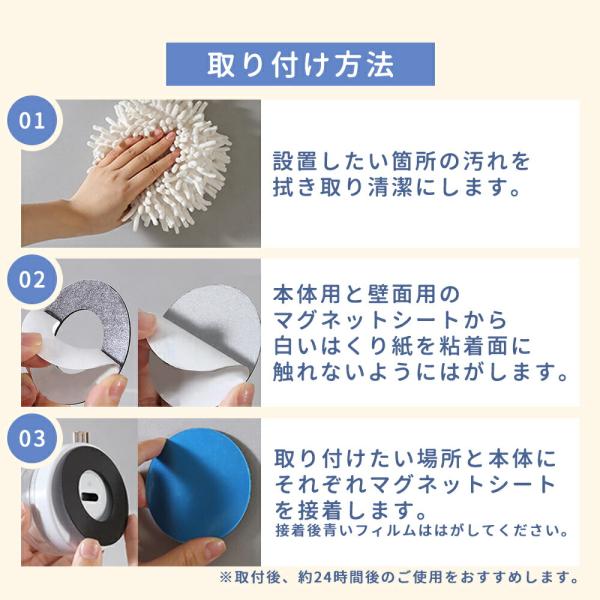 取り付け方法

01

設置したい箇所の汚れを拭き取り清潔にします。

02

本体用と壁面用のマグネットシートから白いはくり紙を粘着面に触れないようにはがします。

03

取り付けたい場所と本体にそれぞれマグネットシートを接着します。
接着後青いフィルムははがしてください。

※取付後、約24時間後のご使用をおすすめします。