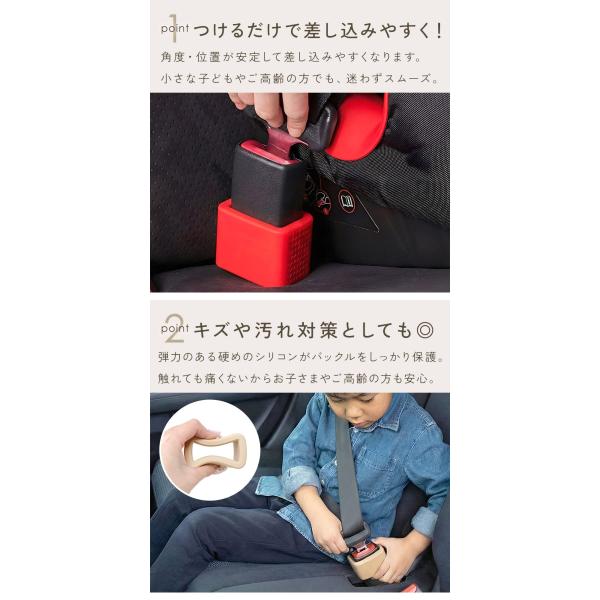 point 1 つけるだけで差し込みやすく!

角度・位置が安定して差し込みやすくなります。
小さな子どもやご高齢の方でも、迷わずスムーズ。

point 2 キズや汚れ対策としても◎

弾力のある硬めのシリコンがバックルをしっかり保護。
触れても痛くないからお子さまやご高齢の方も安心。