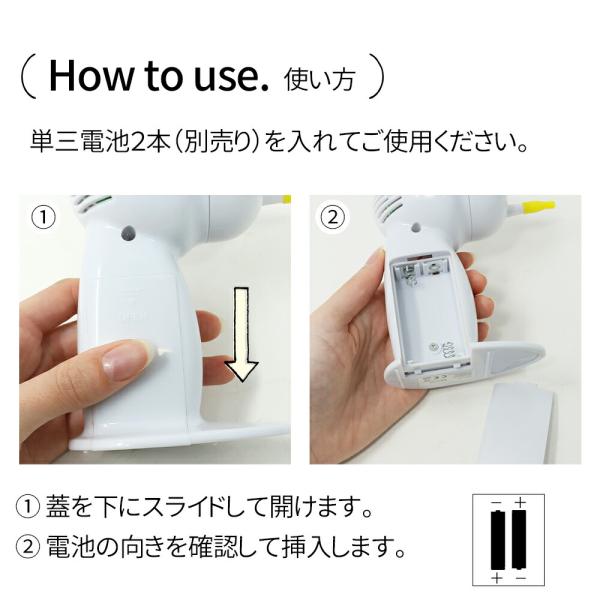 ( How to use. 使い方 )

単三電池2本(別売り)を入れてご使用ください。

①

②

① 蓋を下にスライドして開けます。
② 電池の向きを確認して挿入します。

− +

+ −