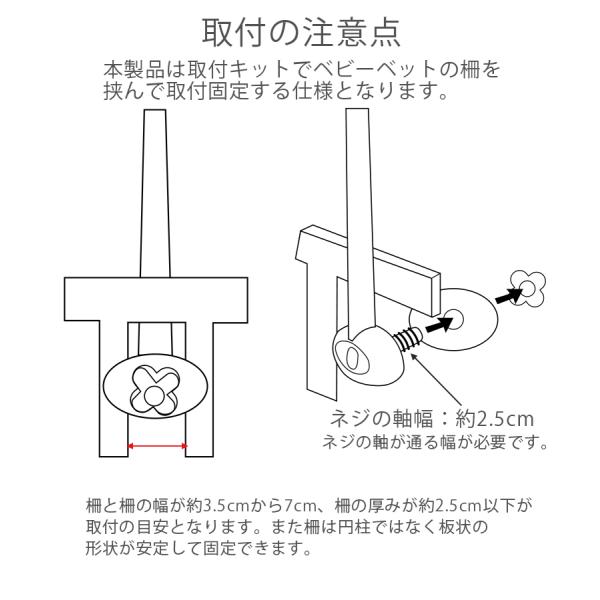 取付の注意点

本製品は取付キットでベビーベットの柵を挟んで取付固定する仕様となります。

ネジの軸幅：約2.5cm
ネジの軸が通る幅が必要です。

柵と柵の幅が約3.5cmから7cm、柵の厚みが約2.5cm以下が取付の目安となります。また柵は円柱ではなく板状の形状が安定して固定できます。