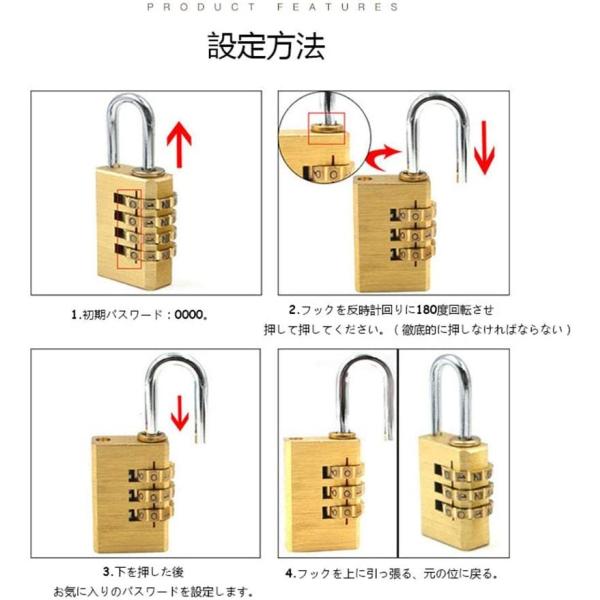 PRODUCT FEATURES

設定方法

1.初期パスワード：0000。

2.フックを反時計回りに180度回転させ
押して押してください。（徹底的に押しなければならない）

3.下を押した後
お気に入りのパスワードを設定します。

4.フックを上に引っ張る、元の位に戻る。