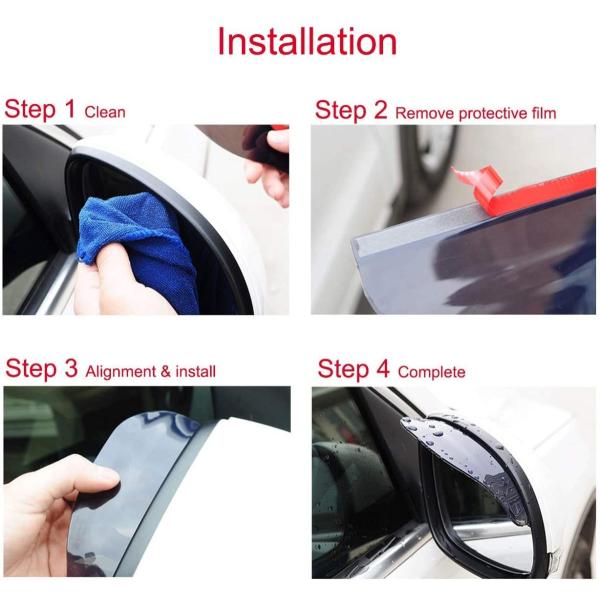 Installation

Step 1 Clean

Step 2 Remove protective film

Step 3 Alignment & install

Step 4 Complete