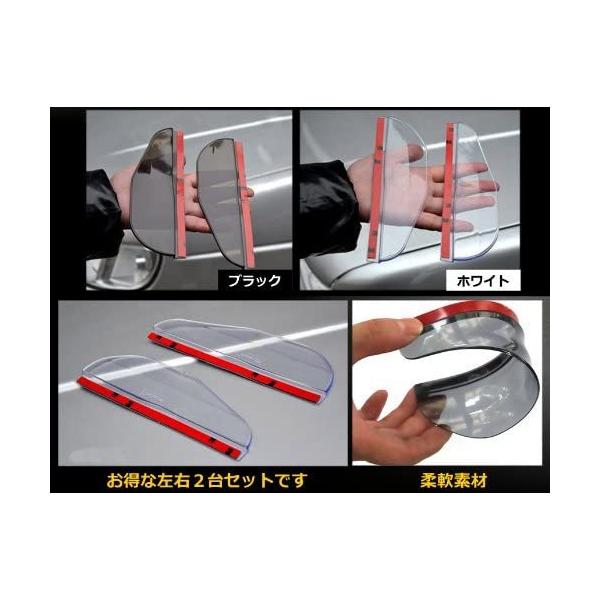 ブラック

ホワイト

お得な左右２台セットです

柔軟素材