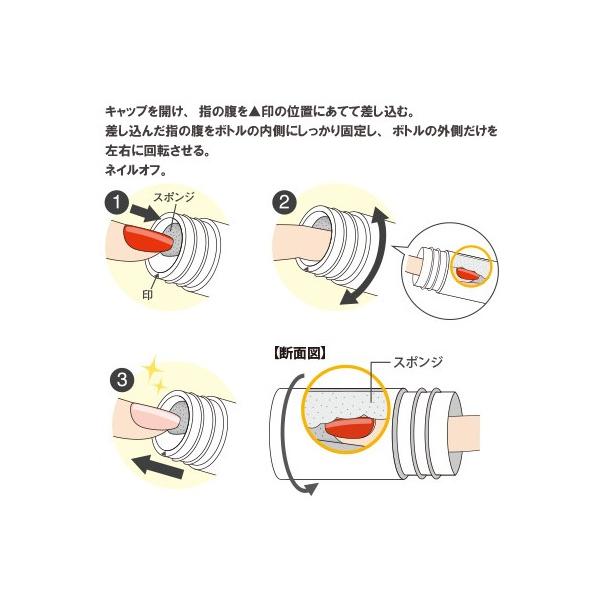 キャップを開け、 指の腹を▲印の位置にあてて差し込む。
差し込んだ指の腹をボトルの内側にしっかり固定し、 ボトルの外側だけを左右に回転させる。
ネイルオフ。

1
スポンジ
印

2

3

【断面図】
スポンジ