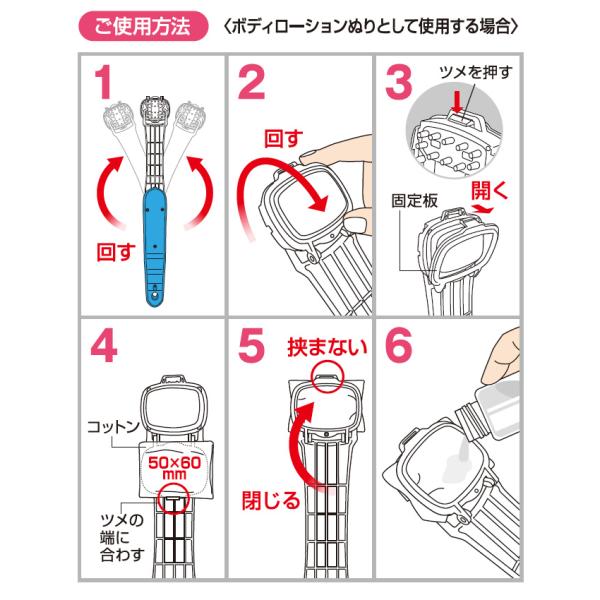 ご使用方法 〈ボディローションぬりとして使用する場合〉

1
回す

2
回す

3
ツメを押す
固定板
開く

4
コットン
50×60 mm
ツメの端に合わす

5
挟まない
閉じる

6