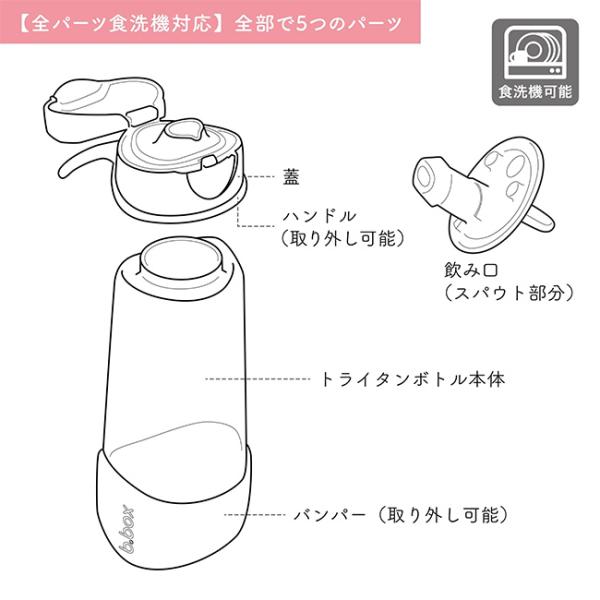 【全パーツ食洗機対応】全部で5つのパーツ

食洗機可能

蓋

ハンドル
（取り外し可能）

飲み口
（スパウト部分）

トライタンボトル本体

バンパー（取り外し可能）

b.box