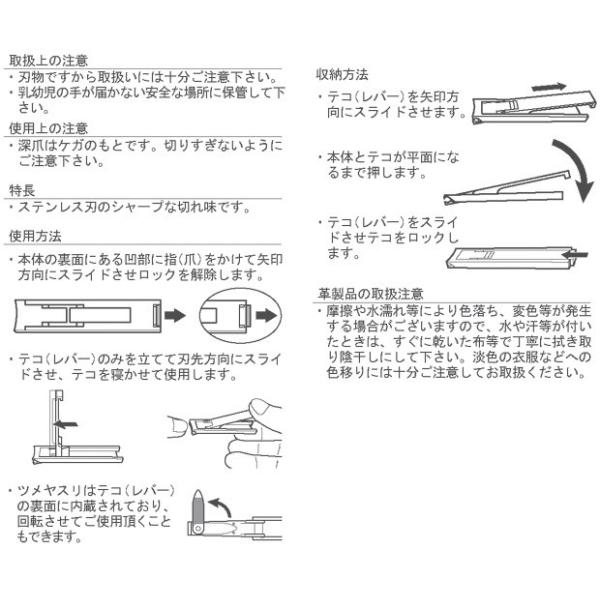 取扱上の注意
・刃物ですから取扱いには十分ご注意下さい。
・乳幼児の手が届かない安全な場所に保管して下さい。

使用上の注意
・深爪はケガのもとです。切りすぎないようにご注意下さい。

特長
・ステンレス刃のシャープな切れ味です。

使用方法
・本体の裏面にある凹部に指(爪)をかけて矢印方向にスライドさせロックを解除します。

・テコ(レバー)のみを立てて刃先方向にスライドさせ、テコを寝かせて使用します。

・ツメヤスリはテコ(レバー)の裏面に内蔵されており、回転させてご使用頂くこともできます。

収納方法
・テコ(レバー)を矢印方向にスライドさせます。

・本体とテコが平面になるまで押します。

・テコ(レバー)をスライドさせテコをロックします。

革製品の取扱注意
・摩擦や水濡れ等により色落ち、変色等が発生する場合がございますので、水や汗等が付いたときは、すぐに乾いた布等で丁寧に拭き取り陰干しにして下さい。淡色の衣服などへの色移りには十分ご注意してお取扱ください。