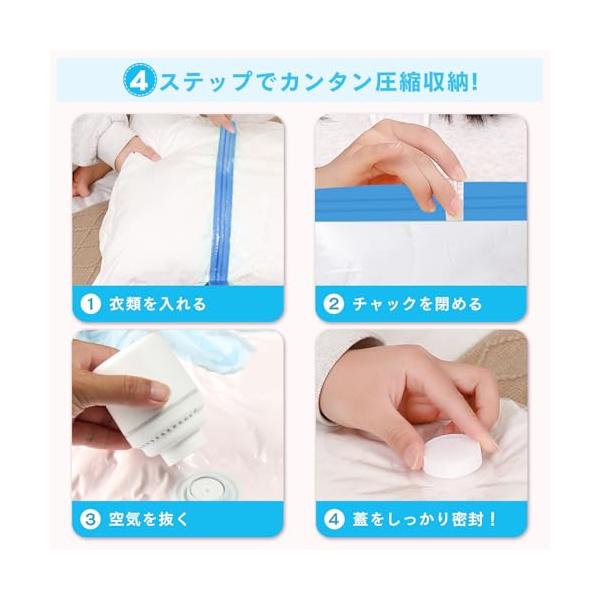 4ステップでカンタン圧縮収納!

1 衣類を入れる

2 チャックを閉める

3 空気を抜く

4 蓋をしっかり密封!