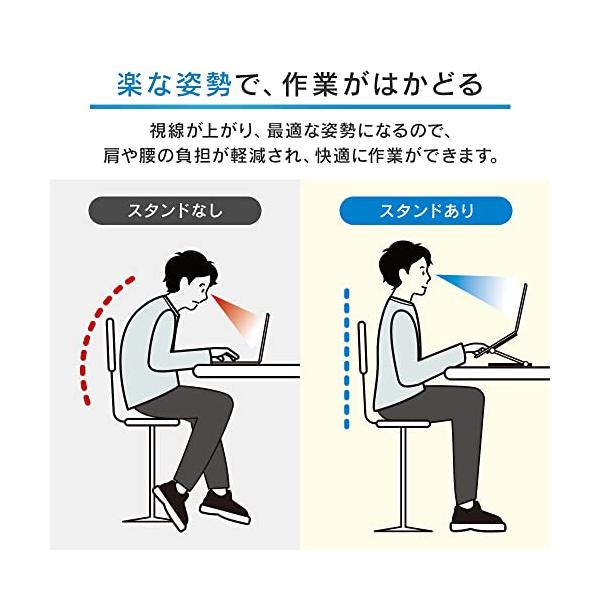 楽な姿勢で、作業がはかどる

視線が上がり、最適な姿勢になるので、
肩や腰の負担が軽減され、快適に作業ができます。

スタンドなし

スタンドあり