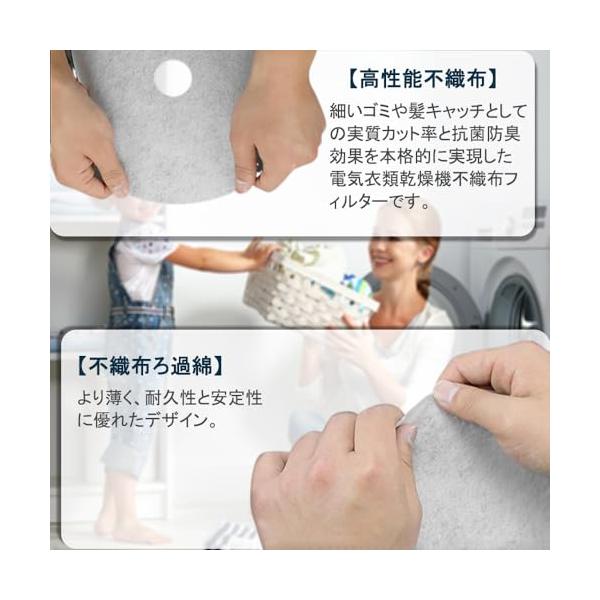 【高性能不織布】

細いゴミや髪キャッチとしての実質カット率と抗菌防臭効果を本格的に実現した電気衣類乾燥機不織布フィルターです。

【不織布ろ過綿】

より薄く、耐久性と安定性に優れたデザイン。