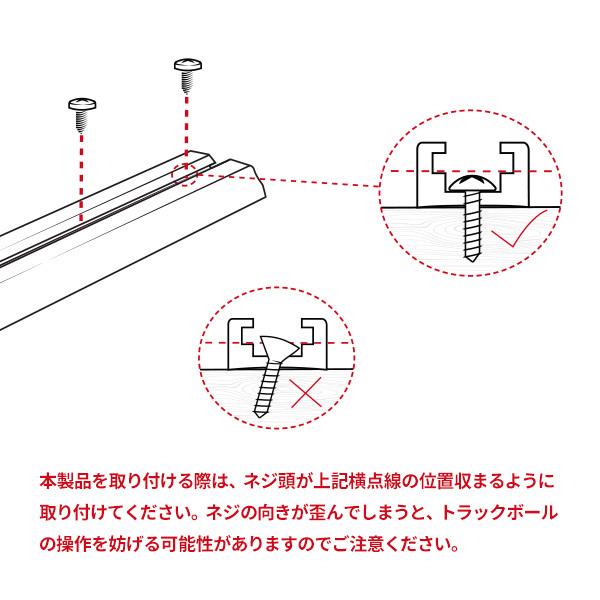 本製品を取り付ける際は、ネジ頭が上記横点線の位置収まるように取り付けてください。ネジの向きが歪んでしまうと、トラックボールの操作を妨げる可能性がありますのでご注意ください。