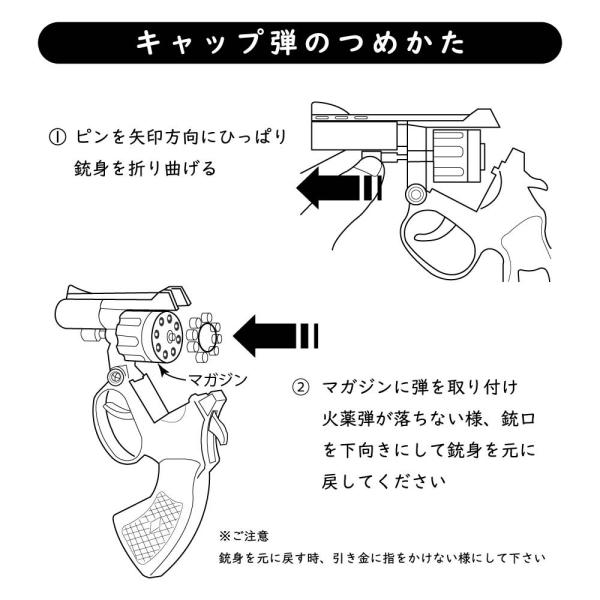 キャップ弾のつめかた

① ピンを矢印方向にひっぱり銃身を折り曲げる

マガジン

② マガジンに弾を取り付け火薬弾が落ちない様、銃口を下向きにして銃身を元に戻してください

※ご注意
銃身を元に戻す時、引き金に指をかけない様にして下さい