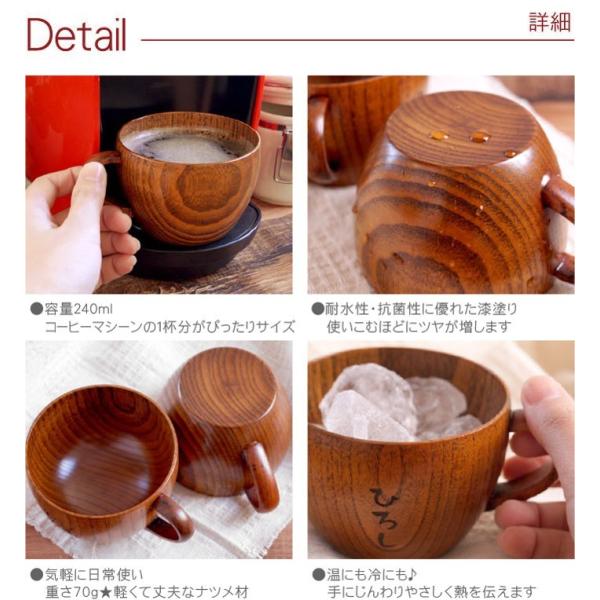 Detail

詳細

●容量240ml
コーヒーマシーンの1杯分がぴったりサイズ

●耐水性・抗菌性に優れた漆塗り
使いこむほどにツヤが増します

●気軽に日常使い
重さ70g★軽くて丈夫なナツメ材

ひろし

●温にも冷にも♪
手にじんわりやさしく熱を伝えます