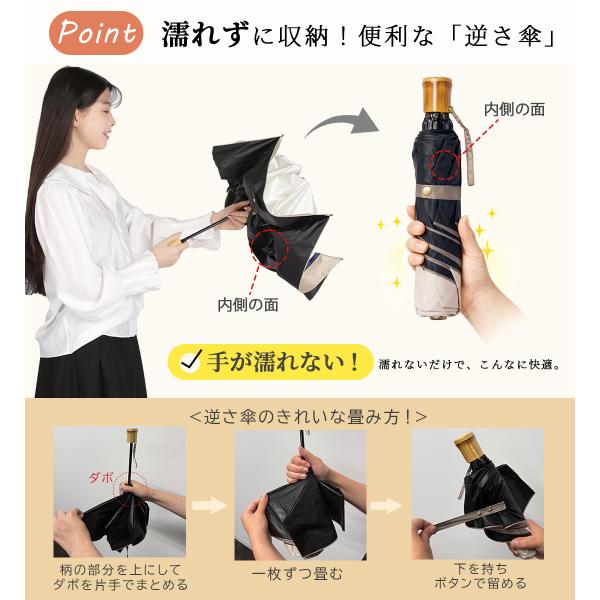 Point 濡れずに収納！便利な「逆さ傘」

内側の面

内側の面

手が濡れない！

濡れないだけで、こんなに快適。

<逆さ傘のきれいな畳み方！>

ダボ

柄の部分を上にして ダボを片手でまとめる

一枚ずつ畳む

下を持ち ボタンで留める