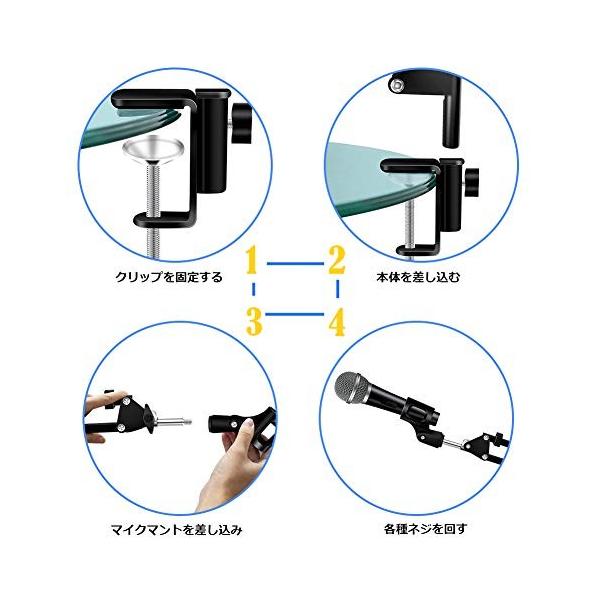 クリップを固定する

1 2

本体を差し込む

3 4

マイクマントを差し込み

各種ネジを回す