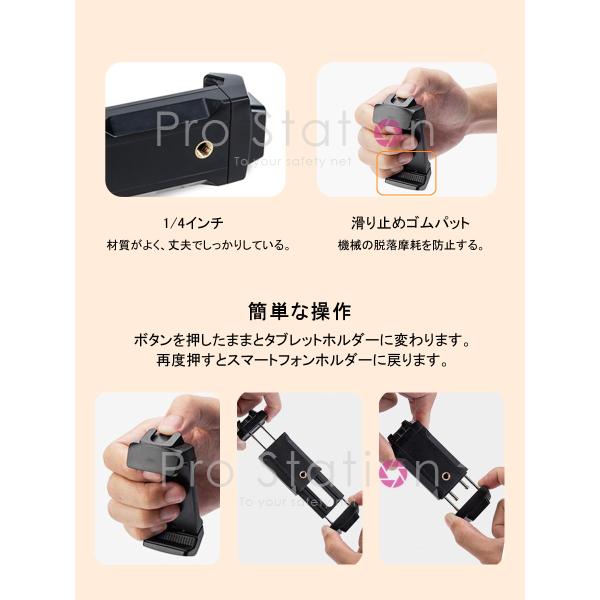 Pro Station
To your safety net

1/4インチ
材質がよく、丈夫でしっかりしている。

滑り止めゴムパット
機械の脱落摩耗を防止する。

簡単な操作
ボタンを押したままとタブレットホルダーに変わります。
再度押すとスマートフォンホルダーに戻ります。

Pro Station
To your safety net