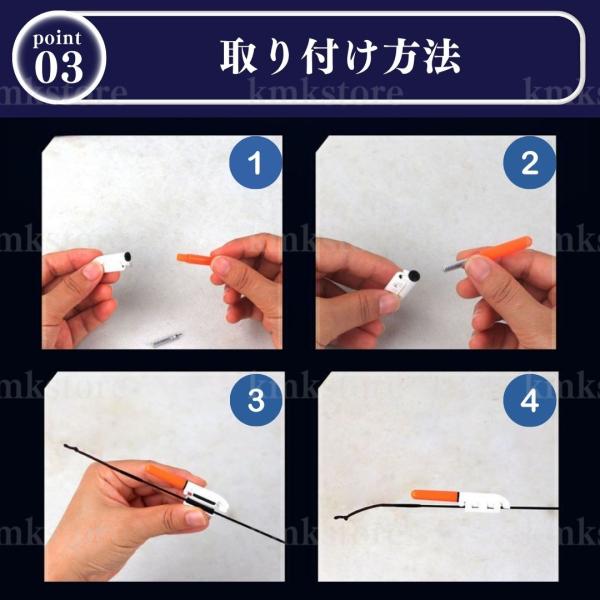 point 03

取り付け方法

kmkstore

1

2

3

4