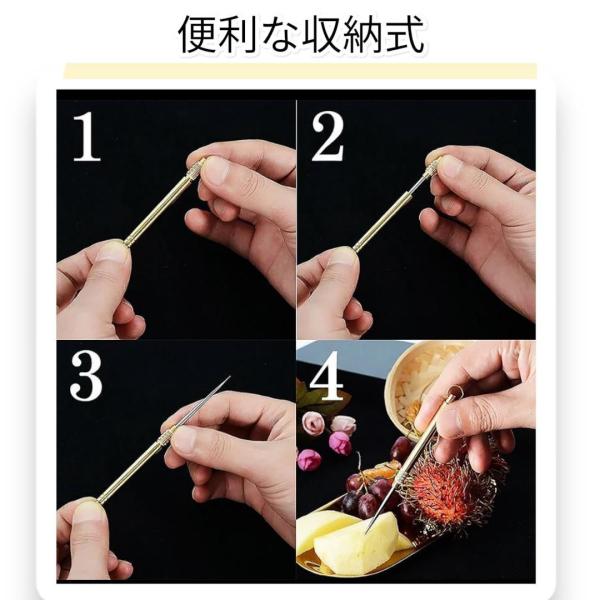 便利な収納式

1

2

3

4