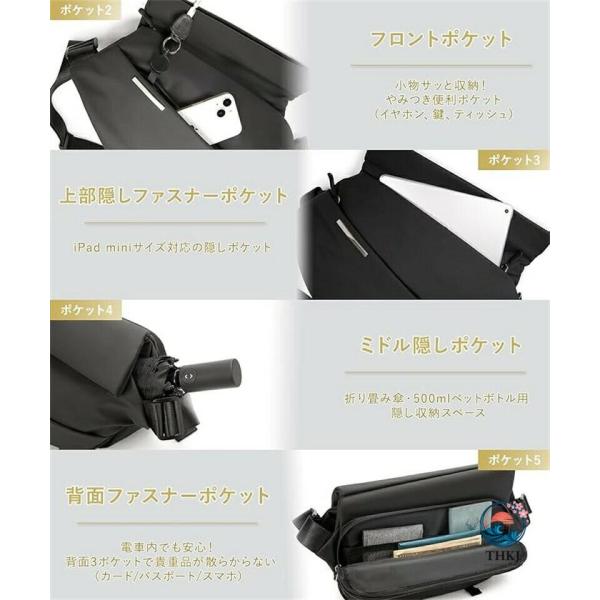 ポケット2

フロントポケット

小物サッと収納！
やみつき便利ポケット
（イヤホン、鍵、ティッシュ）

ポケット3

上部隠しファスナーポケット

iPad miniサイズ対応の隠しポケット

ポケット4

ミドル隠しポケット

折り畳み傘・500mlペットボトル用
隠し収納スペース

ポケット5

背面ファスナーポケット

電車内でも安心！
背面3ポケットで貴重品が散らからない
（カード/パスポート/スマホ）

THKJ