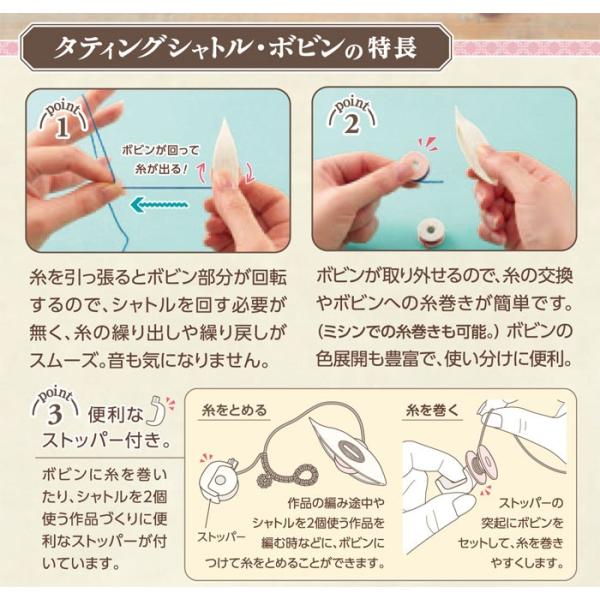 タティングシャトル・ボビンの特長

point 1

ボビンが回って糸が出る!

糸を引っ張るとボビン部分が回転するので、シャトルを回す必要が無く、糸の繰り出しや繰り戻しがスムーズ。音も気になりません。

point 2

ボビンが取り外せるので、糸の交換やボビンへの糸巻きが簡単です。(ミシンでの糸巻きも可能。)ボビンの色展開も豊富で、使い分けに便利。

point 3 便利なストッパー付き。

ボビンに糸を巻いたり、シャトルを2個使う作品づくりに便利なストッパーが付いています。

糸をとめる

ストッパー

作品の編み途中やシャトルを2個使う作品を編む時などに、ボビンにつけて糸をとめることができます。

糸を巻く

ストッパーの突起にボビンをセットして、糸を巻きやすくします。