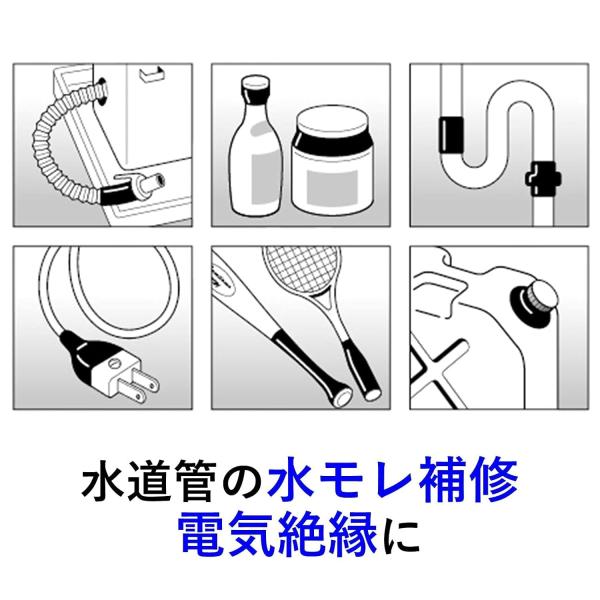 水道管の水モレ補修
電気絶縁に