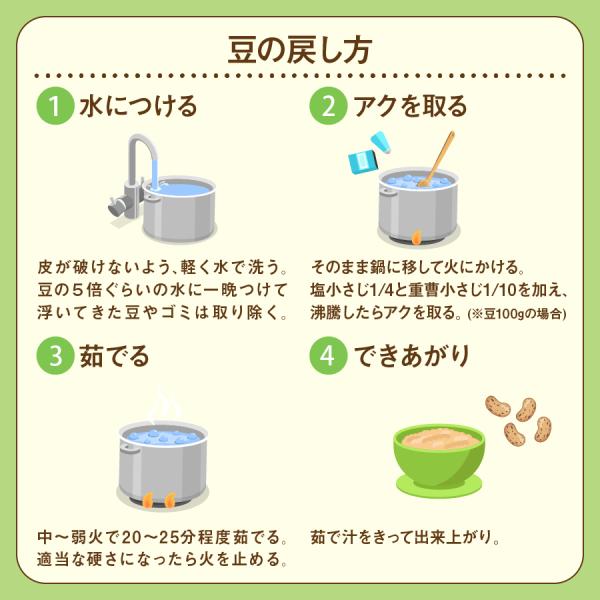 豆の戻し方

1 水につける

皮が破けないよう、軽く水で洗う。豆の５倍ぐらいの水に一晩つけて浮いてきた豆やゴミは取り除く。

2 アクを取る

そのまま鍋に移して火にかける。塩小さじ1/4と重曹小さじ1/10を加え、沸騰したらアクを取る。(※豆100gの場合)

3 茹でる

中～弱火で20～25分程度茹でる。適当な硬さになったら火を止める。

4 できあがり

茹で汁をきって出来上がり。