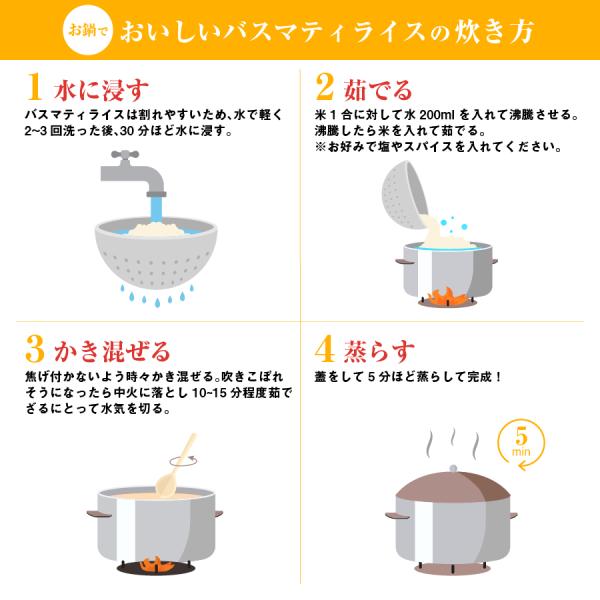 お鍋で おいしいバスマティライスの炊き方

1 水に浸す
バスマティライスは割れやすいため、水で軽く2~3回洗った後、30分ほど水に浸す。

2 茹でる
米1合に対して水200mlを入れて沸騰させる。沸騰したら米を入れて茹でる。
※お好みで塩やスパイスを入れてください。

3 かき混ぜる
焦げ付かないよう時々かき混ぜる。吹きこぼれそうになったら中火に落とし10~15分程度茹でざるにとって水気を切る。

4 蒸らす
蓋をして5分ほど蒸らして完成！

5 min