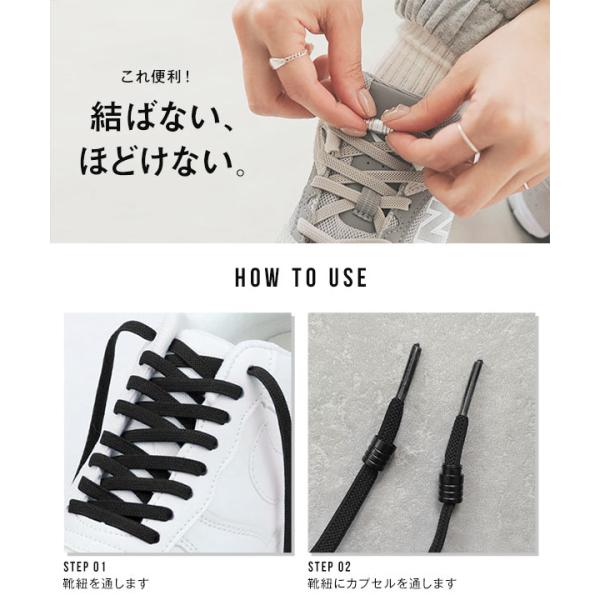 これ便利！

結ばない、
ほどけない。

HOW TO USE

STEP 01
靴紐を通します

STEP 02
靴紐にカプセルを通します