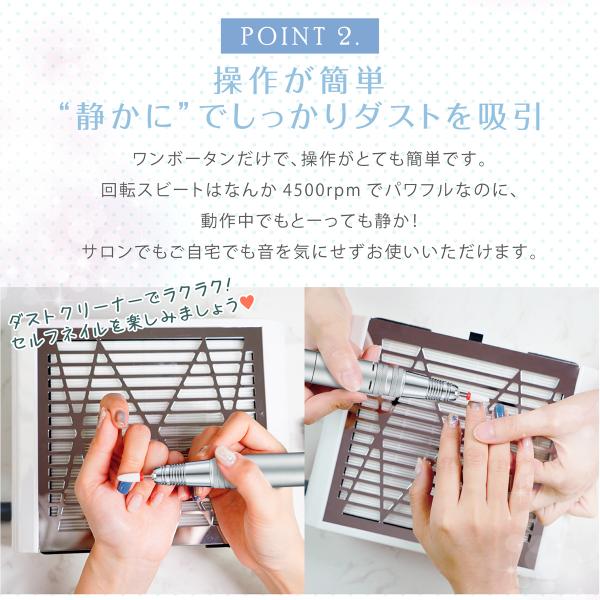 POINT 2.

操作が簡単
“静かに”でしっかりダストを吸引

ワンボータンだけで、操作がとても簡単です。
回転スピートはなんか 4500rpm でパワフルなのに、
動作中でもとーっても静か！
サロンでもご自宅でも音を気にせずお使いいただけます。

ダストクリーナーでラクラク！
セルフネイルを楽しみましょう♥